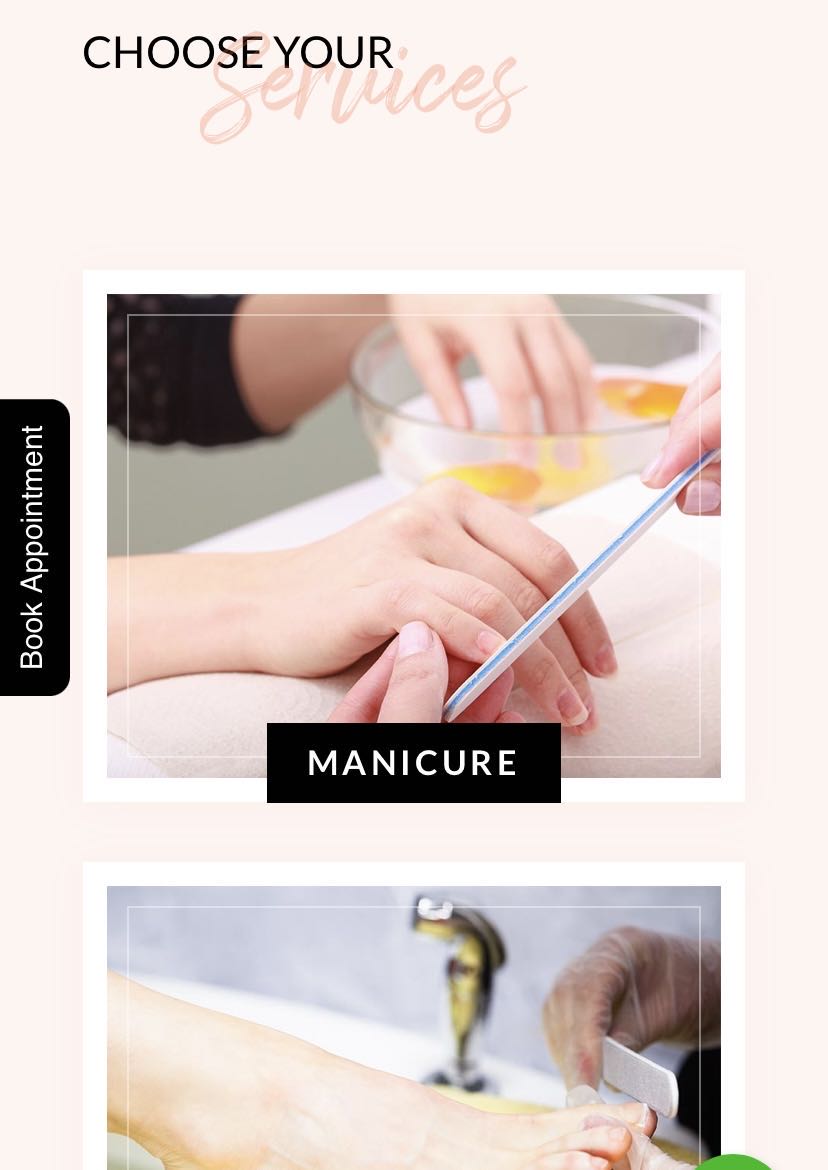 CHOOSE YOUR
Services

Book Appointment

MANICURE